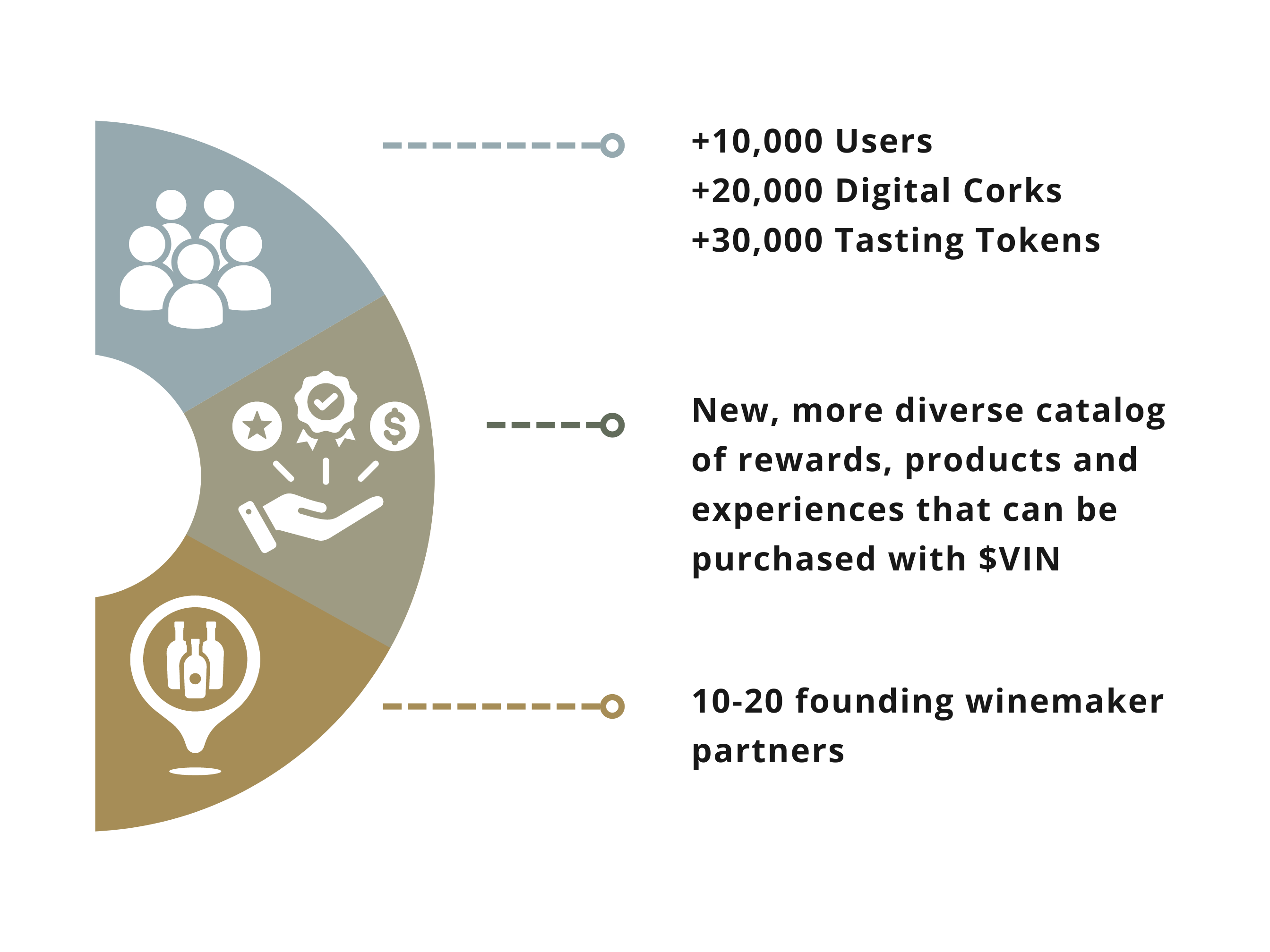 +10,000 Users
+20,000 Digital Corks
+30,000 Tasting Tokens

New, more diverse catalog of rewards, products and experiences that can be purchased with \$VIN

10-20 founding winemaker partners